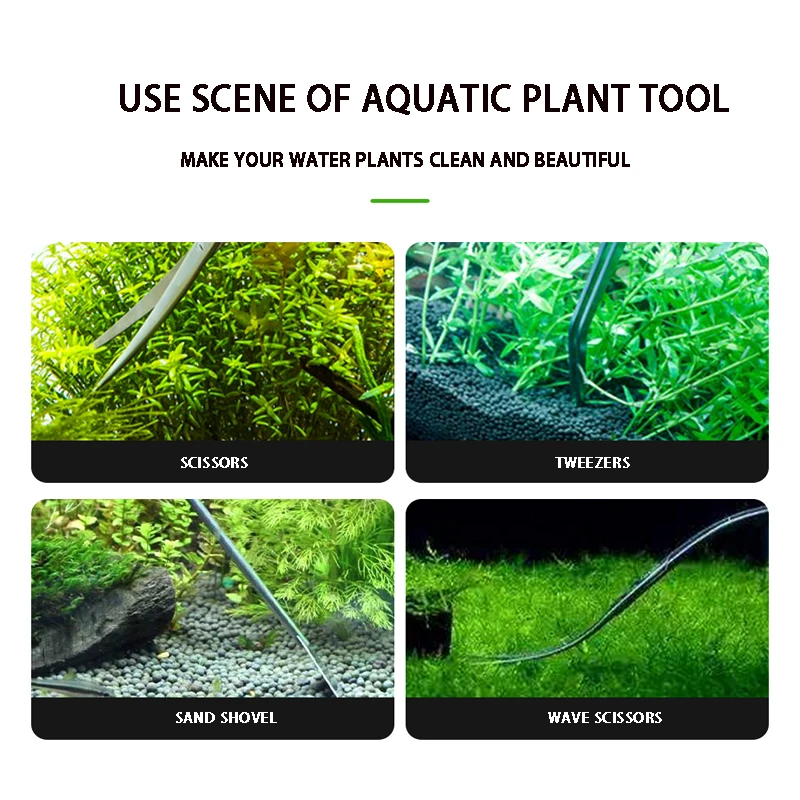 USE SCENE OF AQUATIC PLANT TOOL

MAKE YOUR WATER PLANTS CLEAN AND BEAUTIFUL

SCISSORS

TWEEZERS

SAND SHOVEL

WAVE SCISSORS